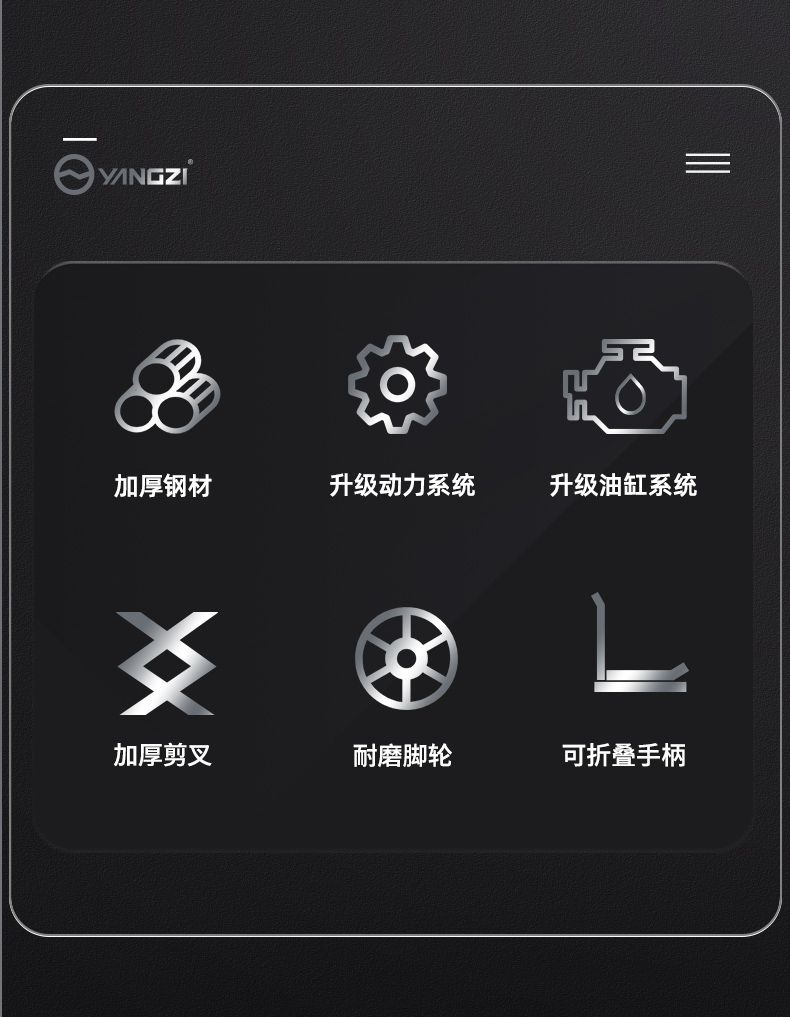 YANGZI®

加厚钢材

升级动力系统

升级油缸系统

加厚剪叉

耐磨脚轮

可折叠手柄